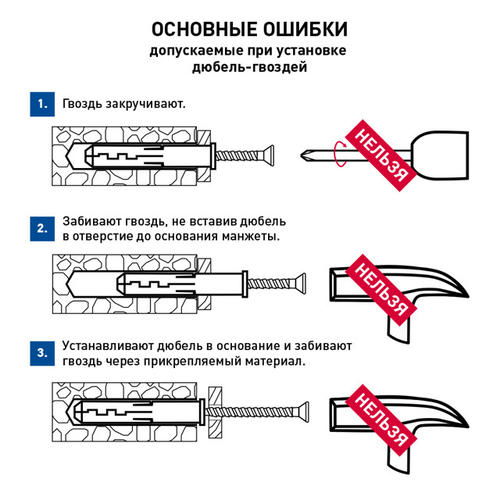 ОСНОВНЫЕ ОШИБКИ
допускаемые при установке дюбель-гвоздей

1. Гвоздь закручивают.

НЕЛЬЗЯ

2. Забивают гвоздь, не вставив дюбель в отверстие до основания манжеты.

НЕЛЬЗЯ

3. Устанавливают дюбель в основание и забивают гвоздь через прикрепляемый материал.

НЕЛЬЗЯ