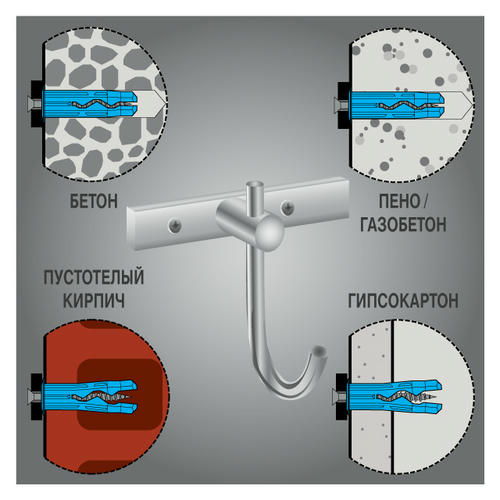 БЕТОН

ПЕНО / ГАЗОБЕТОН

ПУСТОТЕЛЫЙ КИРПИЧ

ГИПСОКАРТОН